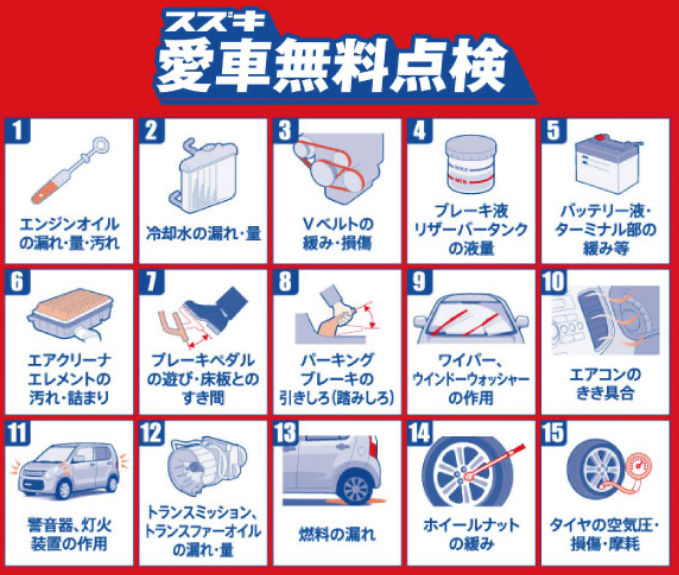 スズキ
愛車無料点検

1
エンジンオイルの漏れ・量・汚れ

2
冷却水の漏れ・量

3
Vベルトの緩み・損傷

4
ブレーキ液リザーバータンクの液量

5
バッテリー液・ターミナル部の緩み等

6
エアクリーナエレメントの汚れ・詰まり

7
ブレーキペダルの遊び・床板とのすき間

8
パーキングブレーキの引きしろ(踏みしろ)

9
ワイパー、ウインドーウォッシャーの作用

10
エアコンのきき具合

11
警音器、灯火装置の作用

12
トランスミッション、トランスファーオイルの漏れ・量

13
燃料の漏れ

14
ホイールナットの緩み

15
タイヤの空気圧・損傷・摩耗